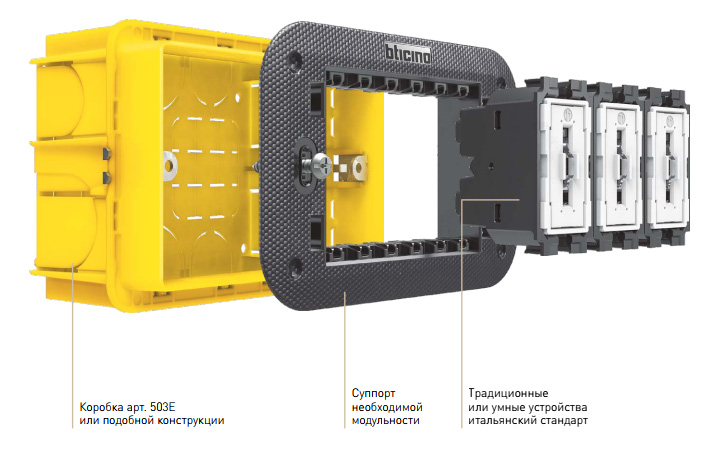 bticino

Коробка арт. 503E
или подобной конструкции

Суппорт
необходимой
модульности

Традиционные
или умные устройства
итальянский стандарт