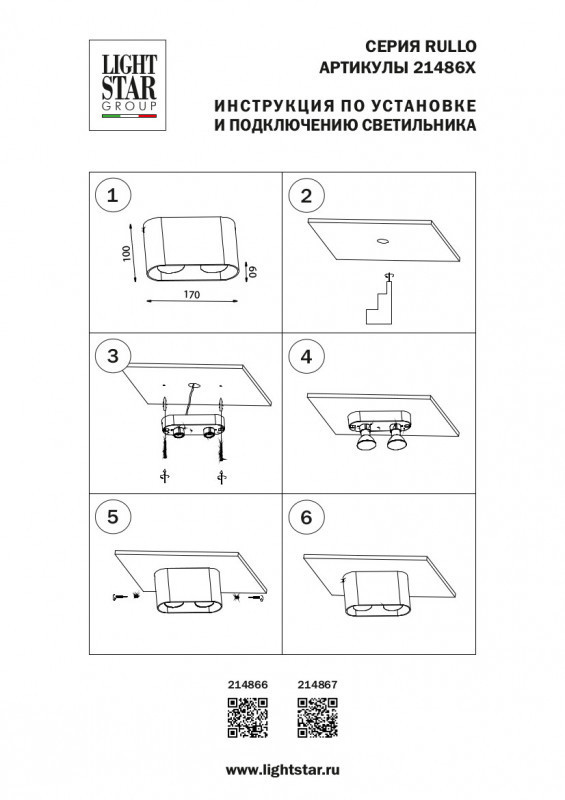 LIGHT STAR GROUP

СЕРИЯ RULLO
АРТИКУЛЫ 21486X

ИНСТРУКЦИЯ ПО УСТАНОВКЕ
И ПОДКЛЮЧЕНИЮ СВЕТИЛЬНИКА

1

100

60

170

2

3

4

5

6

214866

214867

www.lightstar.ru