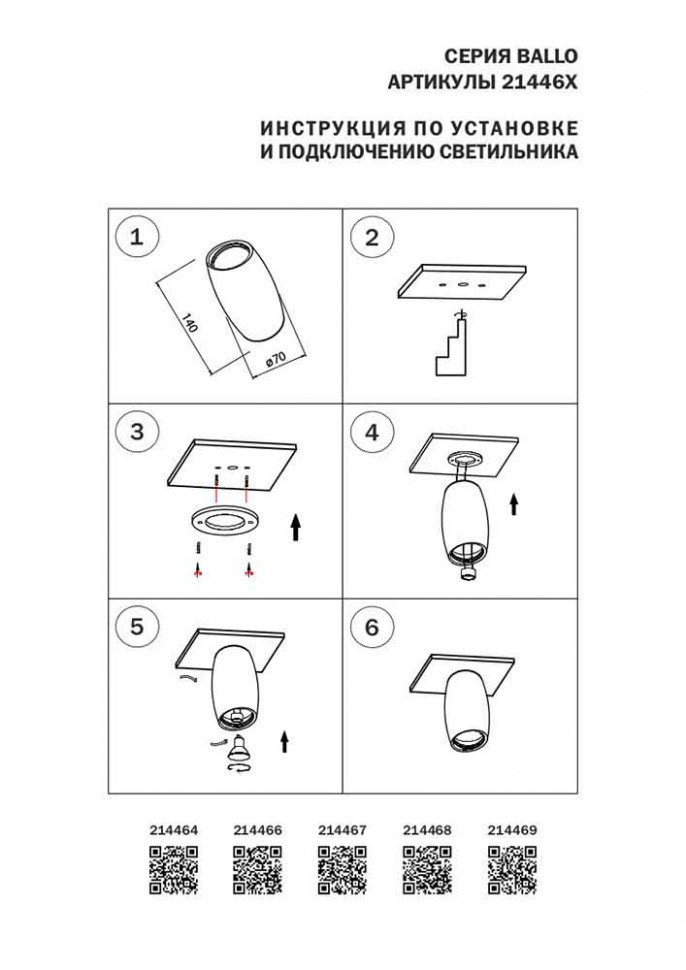 СЕРИЯ BALLO
АРТИКУЛЫ 21446X

ИНСТРУКЦИЯ ПО УСТАНОВКЕ
И ПОДКЛЮЧЕНИЮ СВЕТИЛЬНИКА

1

140

ø70

2

3

4

5

6

214464 214466 214467 214468 214469