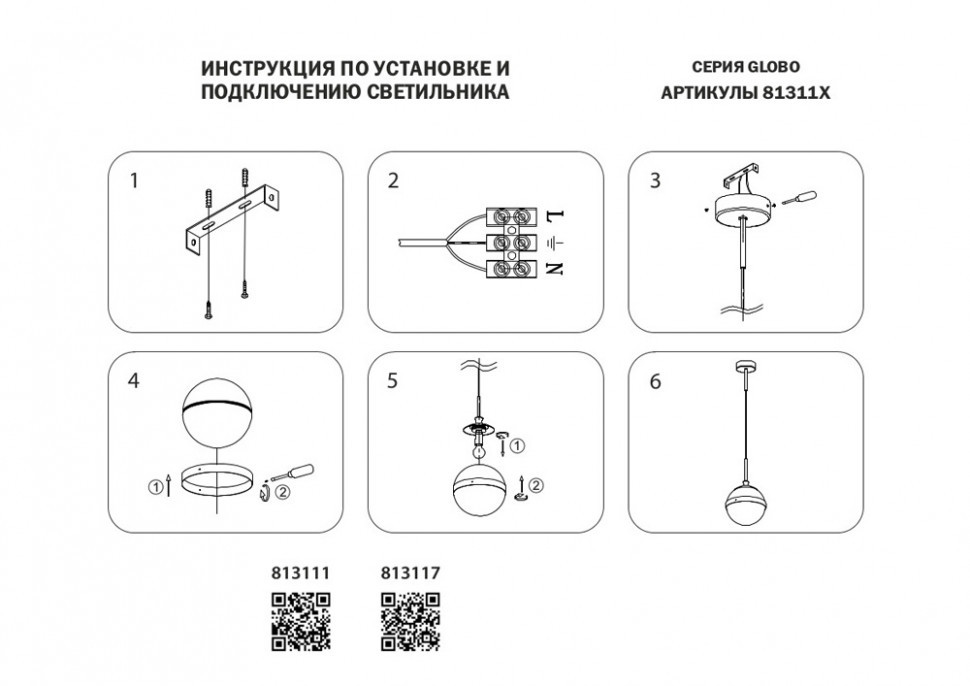 ИНСТРУКЦИЯ ПО УСТАНОВКЕ И ПОДКЛЮЧЕНИЮ СВЕТИЛЬНИКА

СЕРИЯ GLOBO
АРТИКУЛЫ 81311X

1

2

L
N

3

4

① ②

5

① ②

6

813111

813117