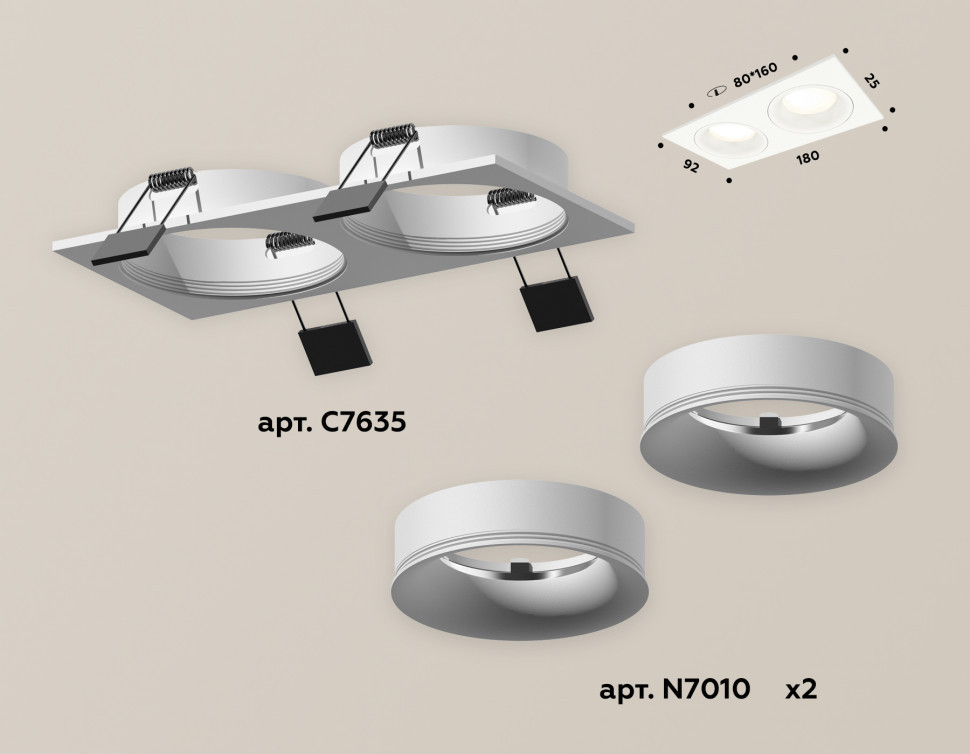 80*160
25
92
180
арт. C7635
арт. N7010 x2