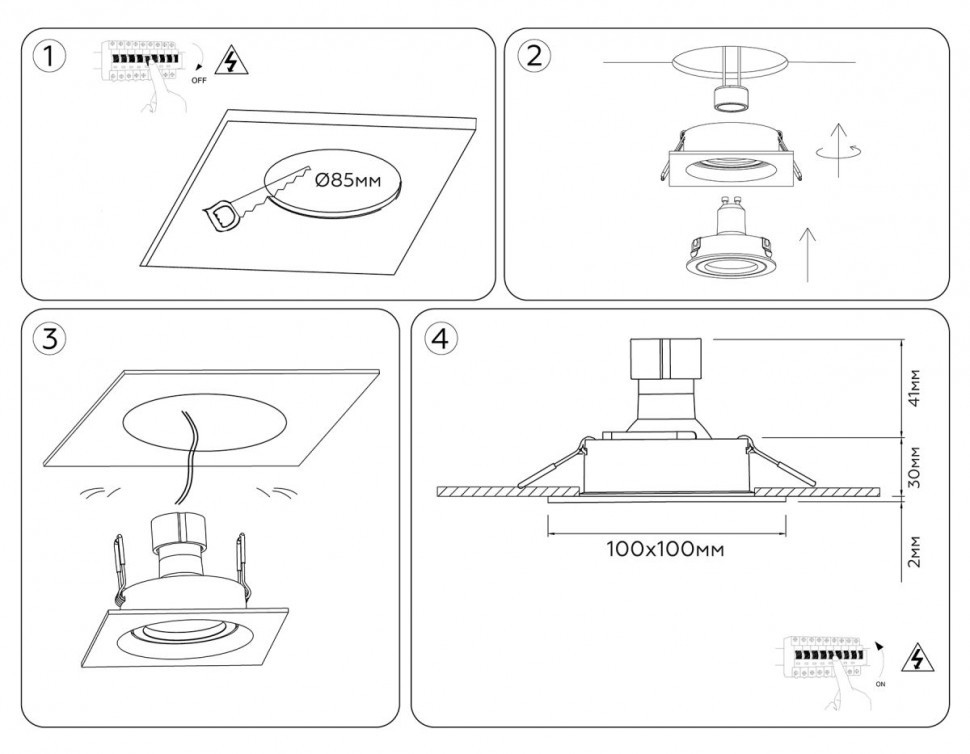 1

OFF

Ø85мм

2

3

4

41мм

30мм

2мм

100x100мм

ON