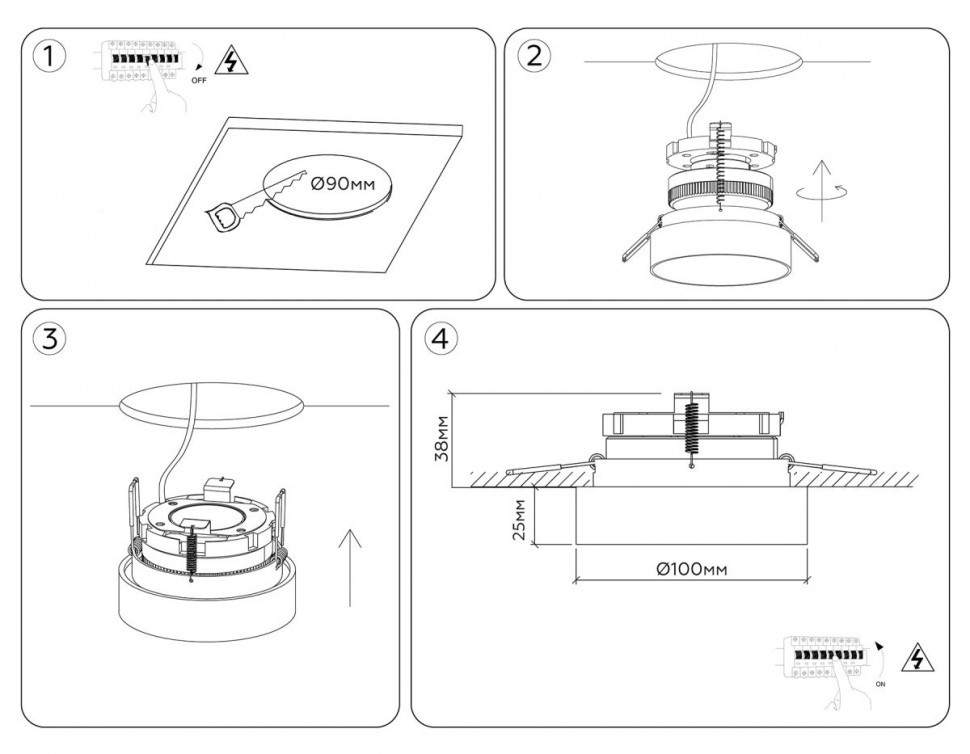 1
OFF
Ø90мм
2
3
4
38мм
25мм
Ø100мм
ON