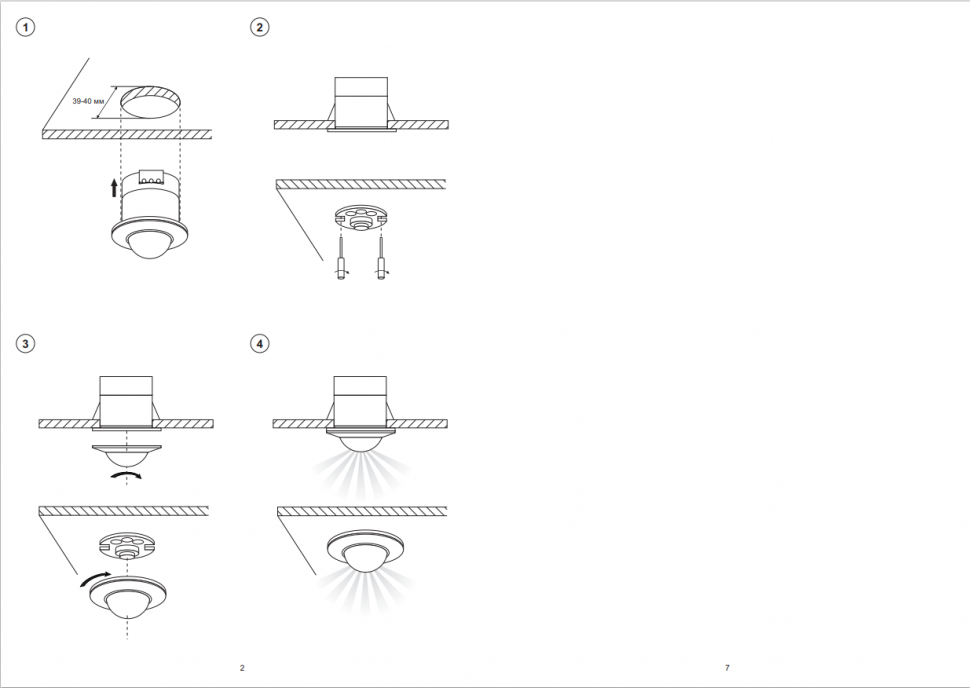 1

39-40 мм

2

3

4

2

7