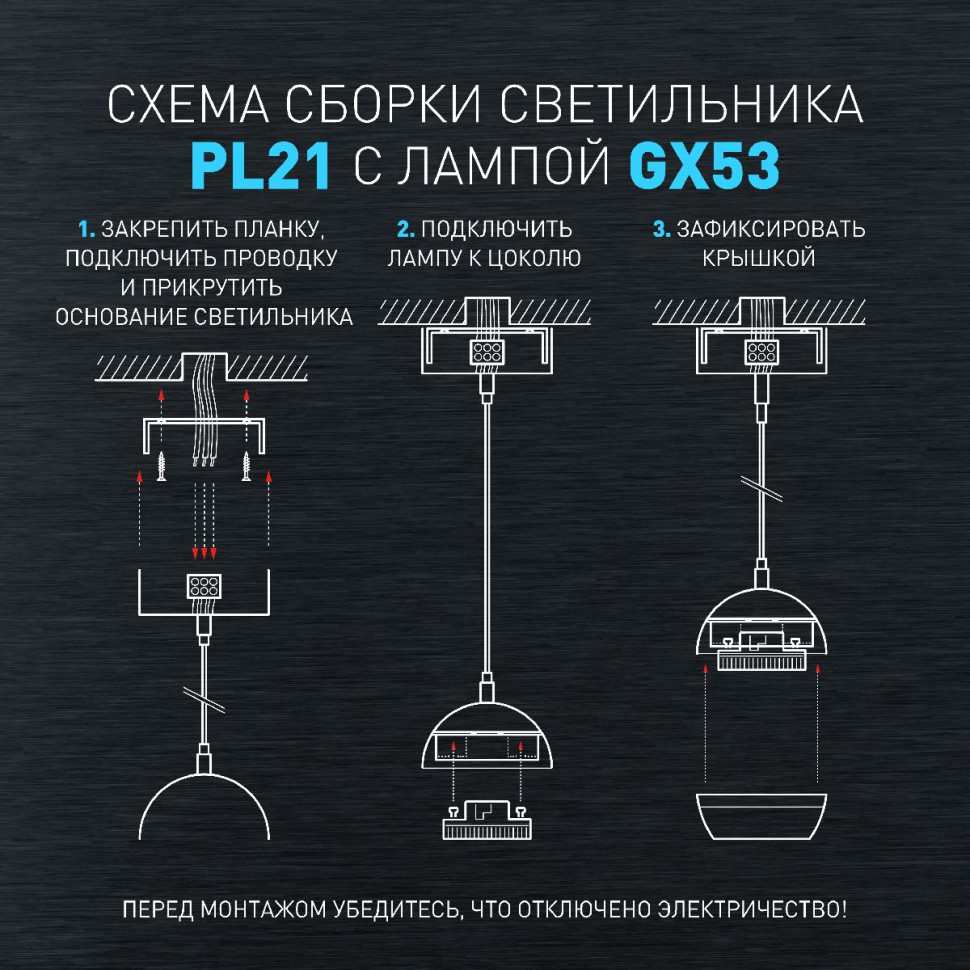 СХЕМА СБОРКИ СВЕТИЛЬНИКА
PL21 С ЛАМПОЙ GX53

1. ЗАКРЕПИТЬ ПЛАНКУ, ПОДКЛЮЧИТЬ ПРОВОДКУ И ПРИКРУТИТЬ ОСНОВАНИЕ СВЕТИЛЬНИКА

2. ПОДКЛЮЧИТЬ ЛАМПУ К ЦОКОЛЮ

3. ЗАФИКСИРОВАТЬ КРЫШКОЙ

ПЕРЕД МОНТАЖОМ УБЕДИТЕСЬ, ЧТО ОТКЛЮЧЕНО ЭЛЕКТРИЧЕСТВО!