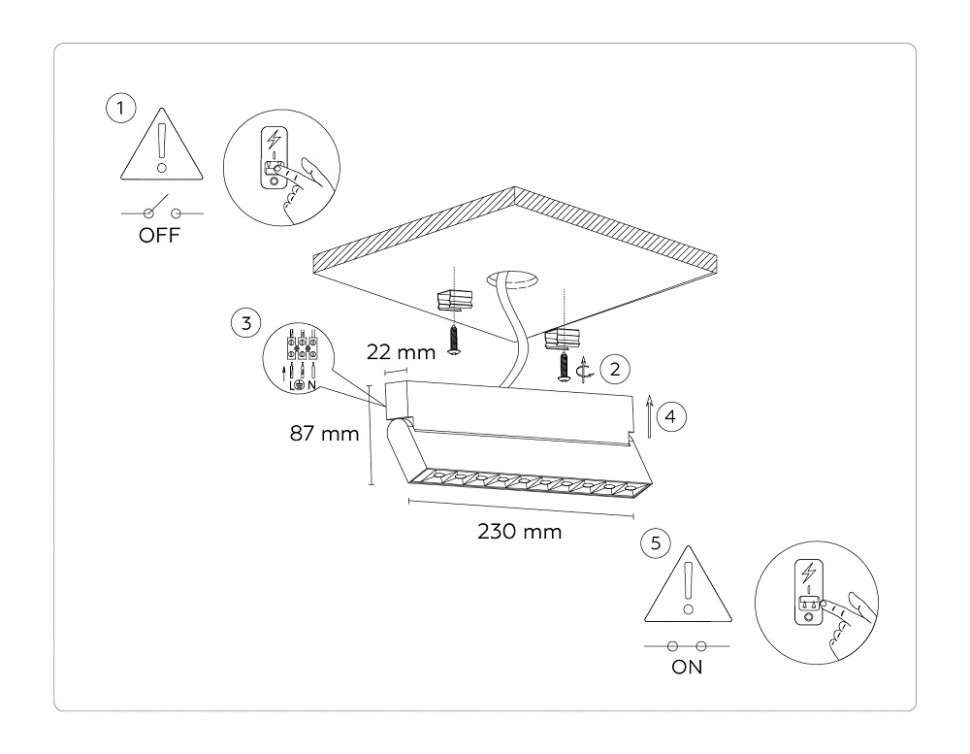 1
OFF
3
L N
22 mm
2
4
87 mm
230 mm
5
ON