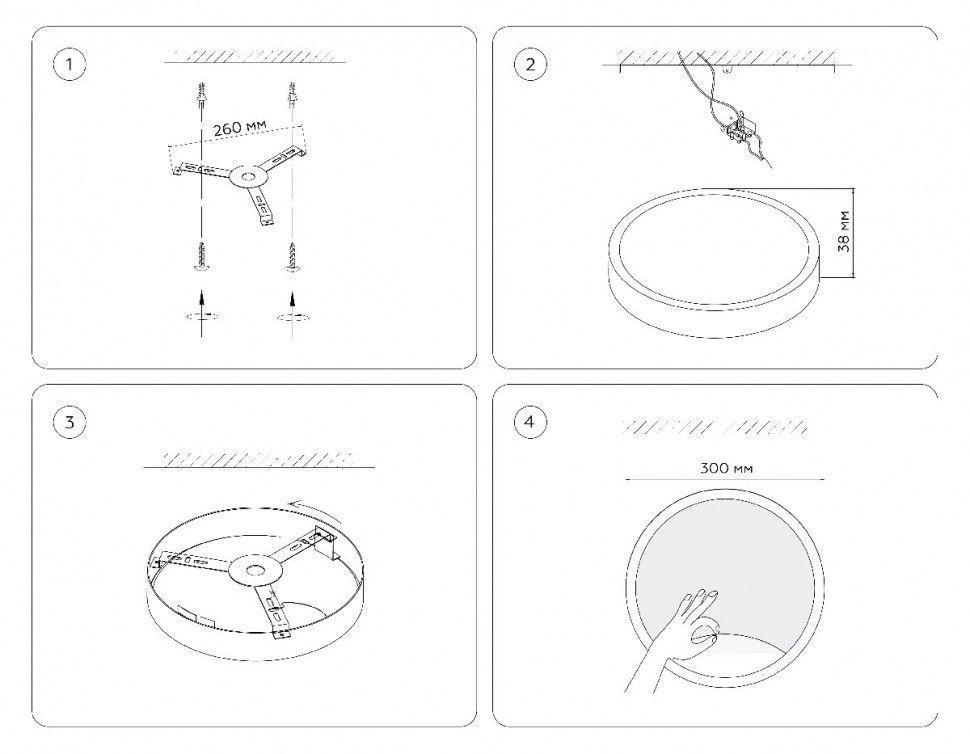 1

260 мм

2

38 мм

3

4

300 мм