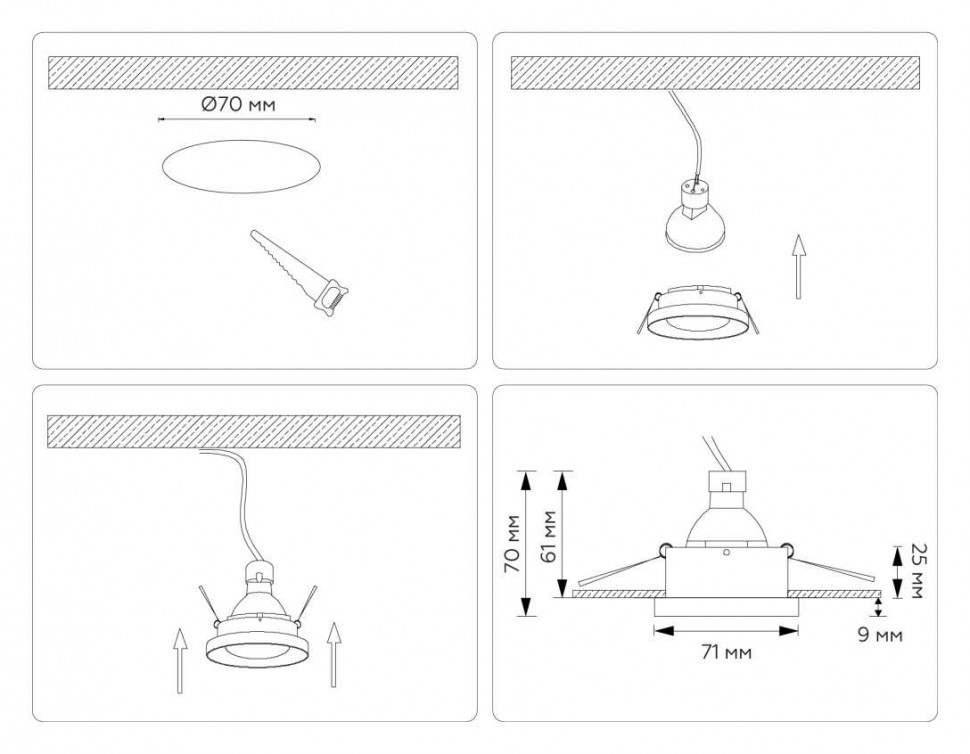 Ø70 мм

70 мм
61 мм
25 мм
9 мм
71 мм