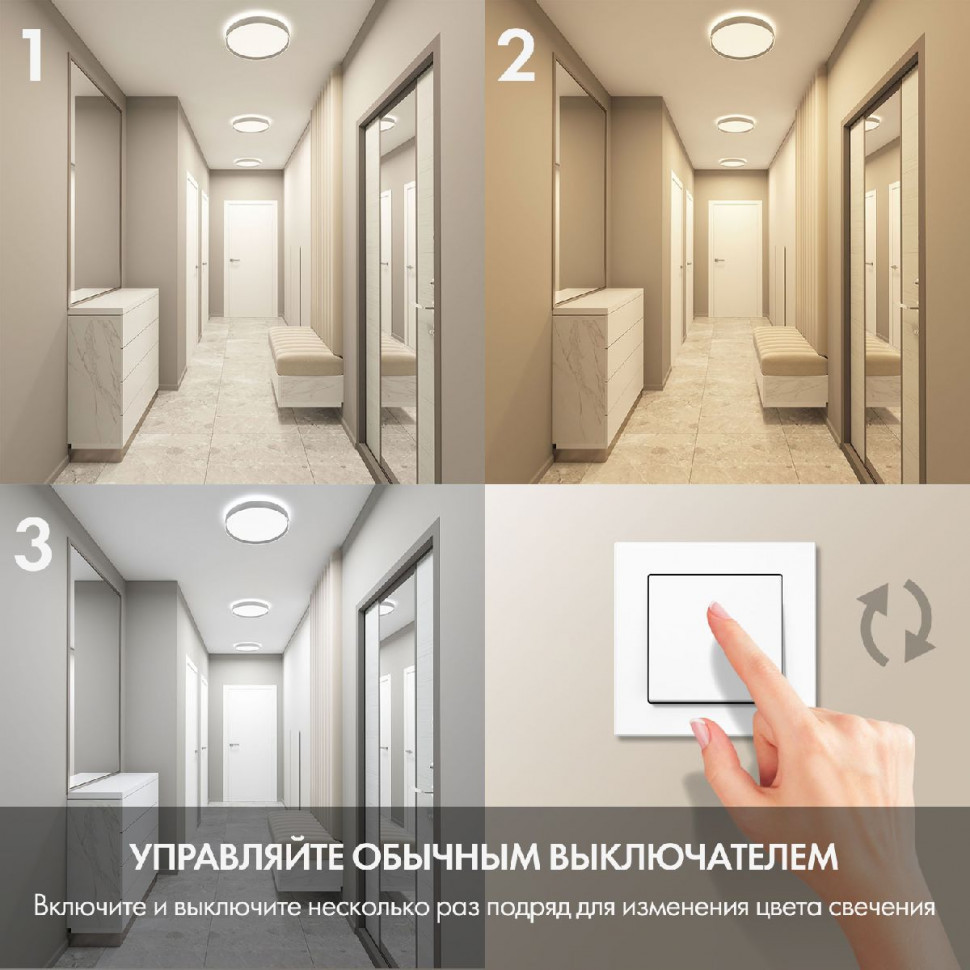 1

2

3

УПРАВЛЯЙТЕ ОБЫЧНЫМ ВЫКЛЮЧАТЕЛЕМ
Включите и выключите несколько раз подряд для изменения цвета свечения