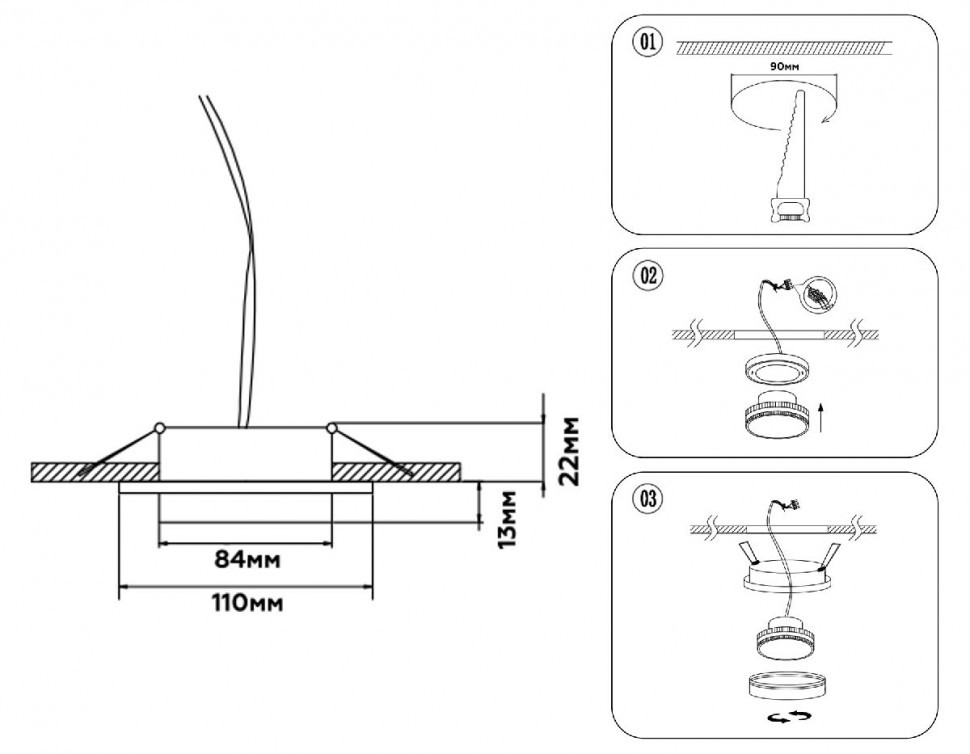 22мм
13мм
84мм
110мм
01
90мм
02
03