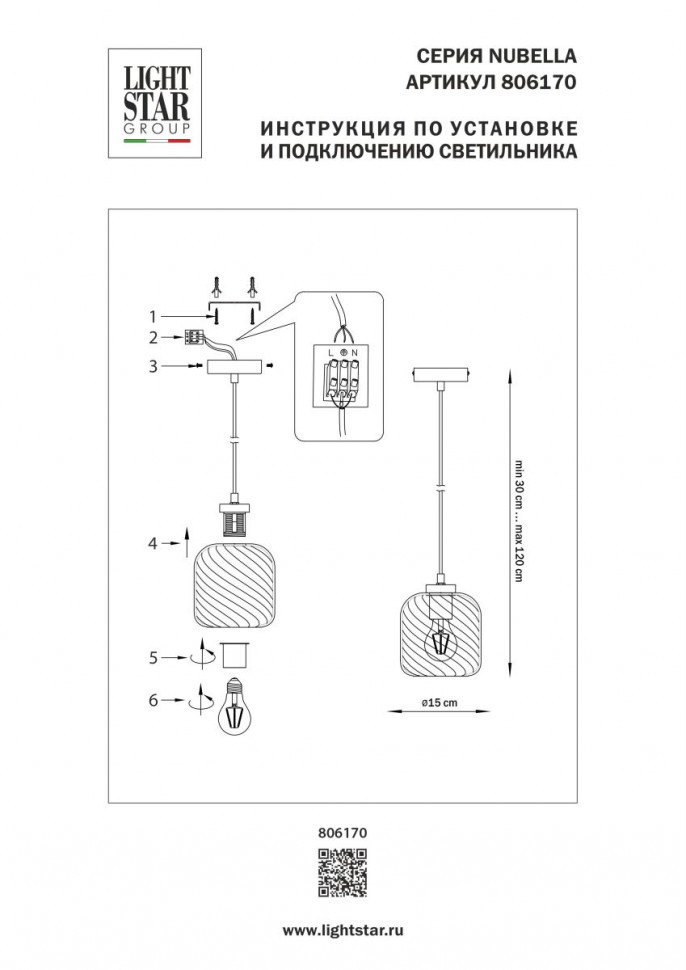 LIGHT STAR GROUP

СЕРИЯ NUBELLA
АРТИКУЛ 806170

ИНСТРУКЦИЯ ПО УСТАНОВКЕ
И ПОДКЛЮЧЕНИЮ СВЕТИЛЬНИКА

1
2
3
L N
4
5
6

min 30 cm ... max 120 cm

ø15 cm

806170

www.lightstar.ru