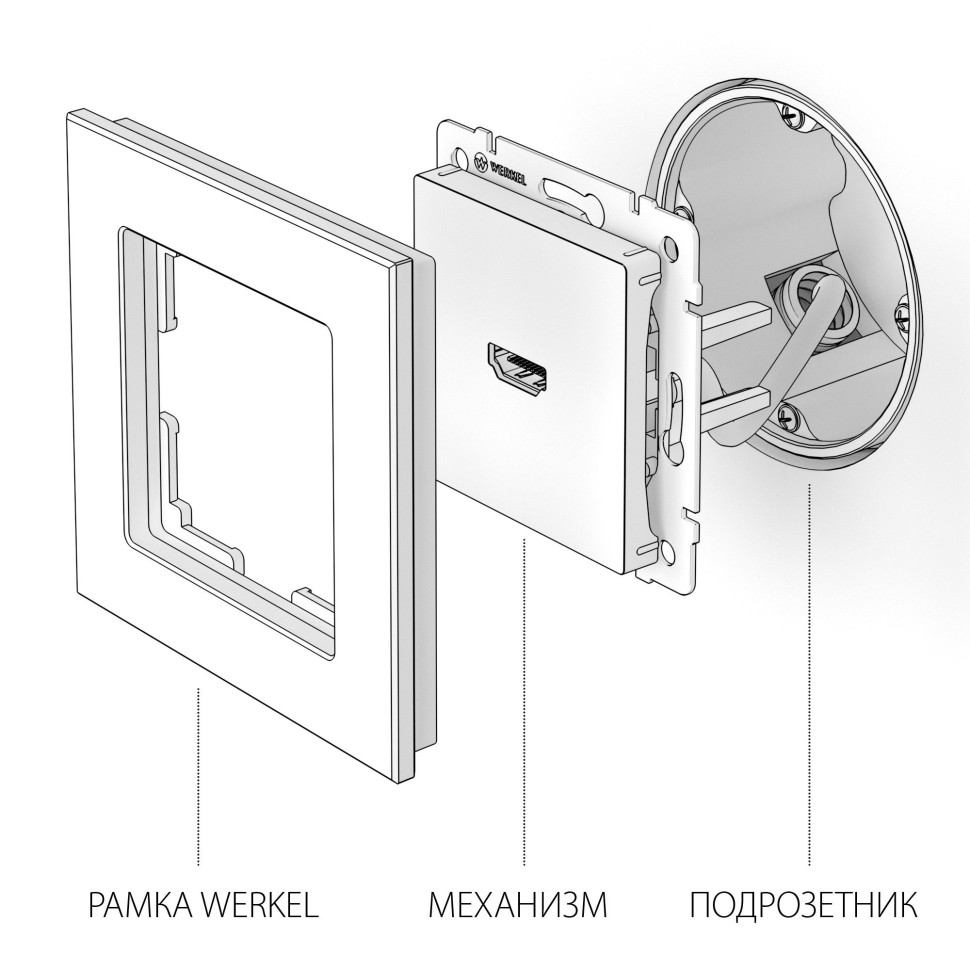 WERKEL

РАМКА WERKEL

МЕХАНИЗМ

ПОДРОЗЕТНИК