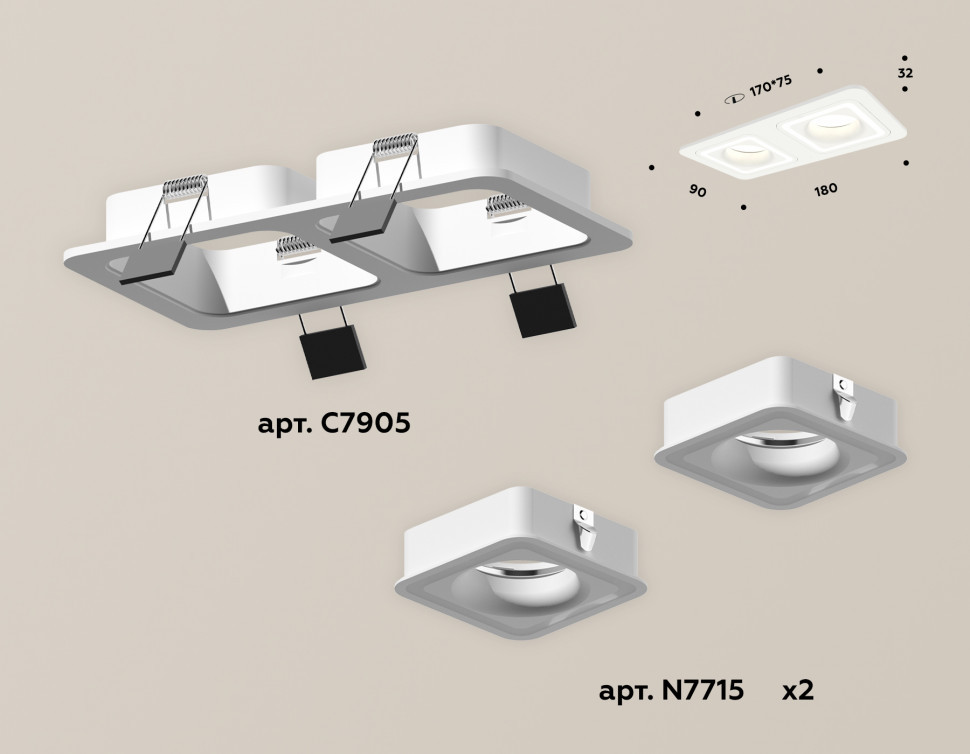 170*75

32

90

180

арт. C7905

арт. N7715 x2