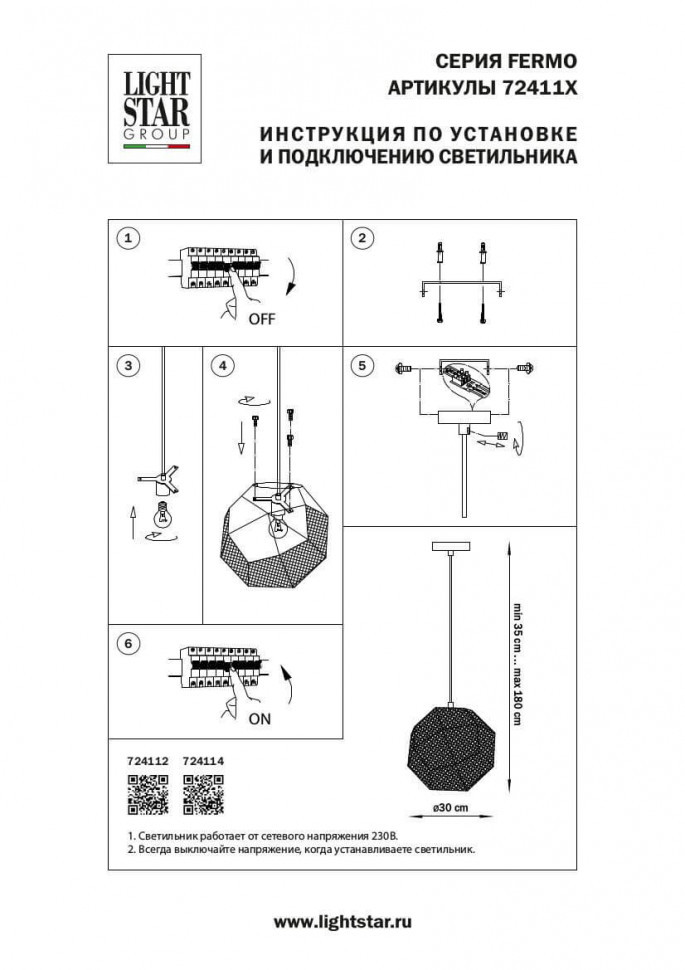 LIGHT STAR GROUP

СЕРИЯ FERMO
АРТИКУЛЫ 72411X

ИНСТРУКЦИЯ ПО УСТАНОВКЕ
И ПОДКЛЮЧЕНИЮ СВЕТИЛЬНИКА

1

OFF

2

3

4

5

6

ON

min 35 cm... max 180 cm

ø30 cm

724112 724114

1. Светильник работает от сетевого напряжения 230В.
2. Всегда выключайте напряжение, когда устанавливаете светильник.

www.lightstar.ru