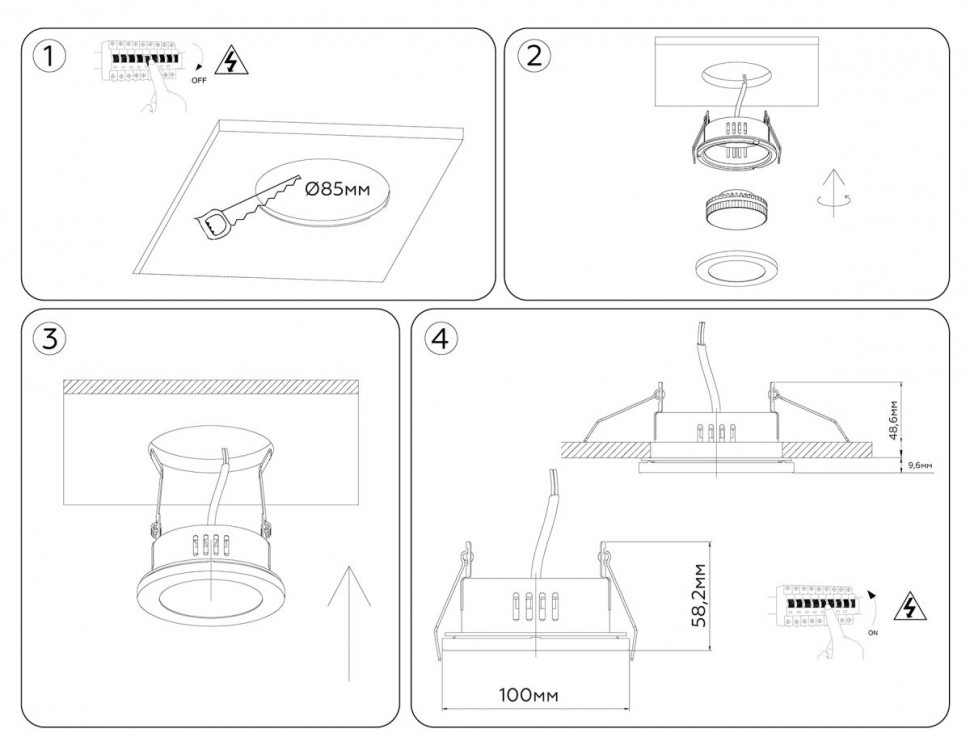 1

OFF

Ø85мм

2

3

4

48,6мм

9,6мм

58,2мм

100мм

ON