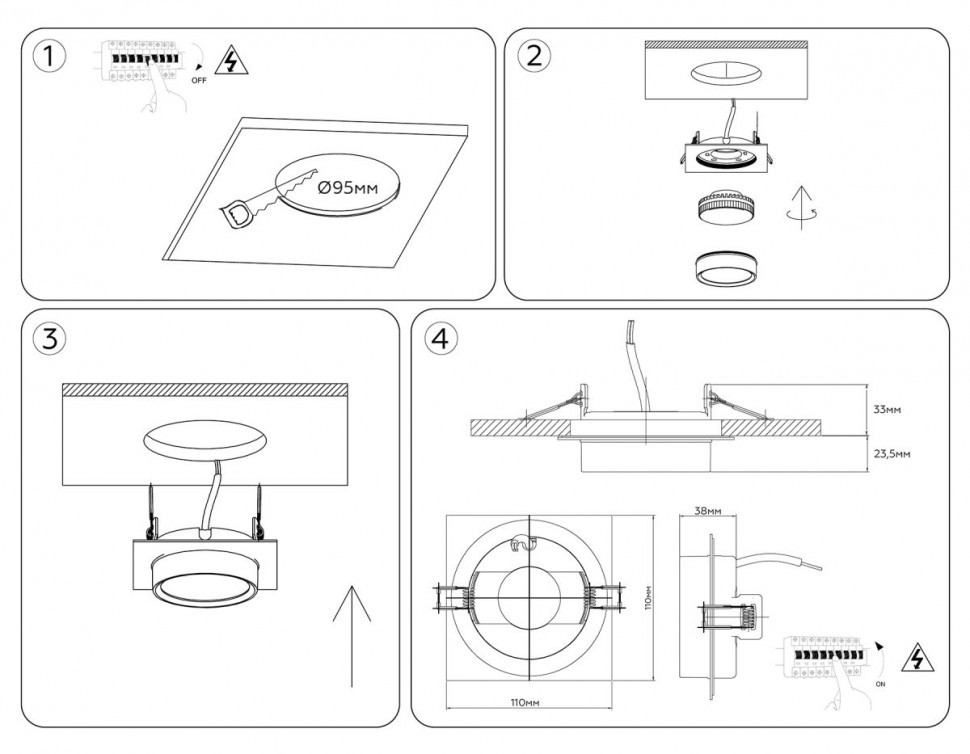 1

OFF

Ø95мм

2

3

4

33мм

23,5мм

38мм

110мм

110мм

ON