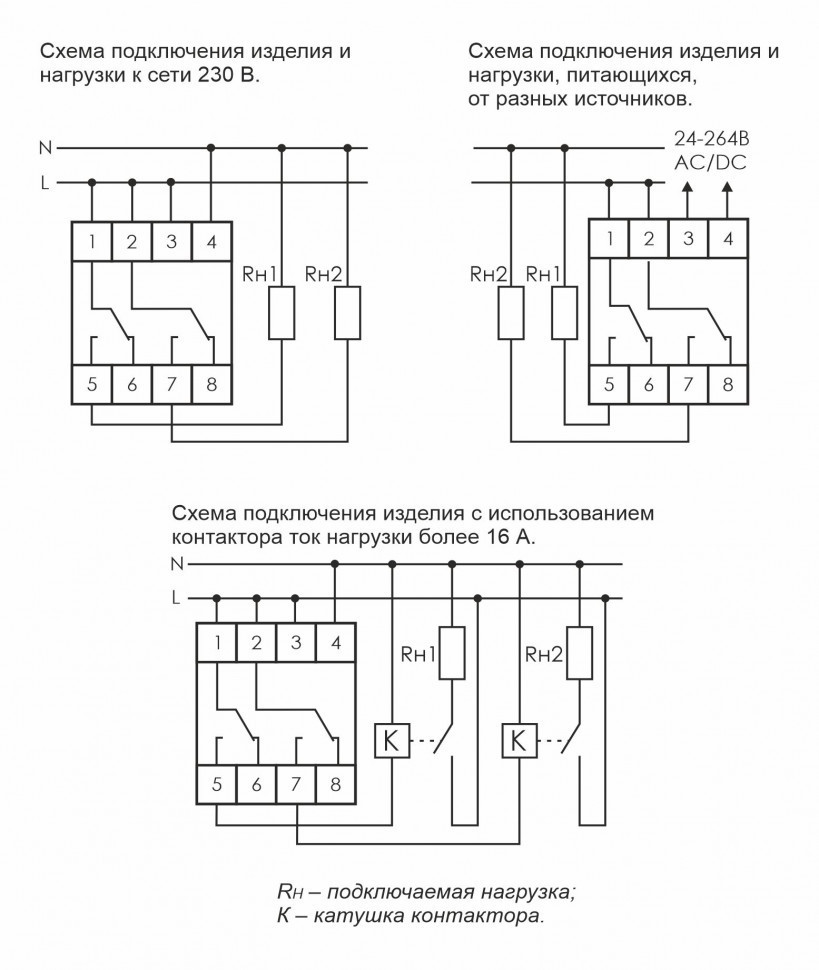 Схема подключения изделия и нагрузки к сети 230 В.

N
L
1 2 3 4
Rн1 Rн2
5 6 7 8

Схема подключения изделия и нагрузки, питающихся, от разных источников.

24-264В AC/DC
1 2 3 4
Rн2 Rн1
5 6 7 8

Схема подключения изделия с использованием контактора ток нагрузки более 16 А.

N
L
1 2 3 4
Rн1 Rн2
K K
5 6 7 8

Rн – подключаемая нагрузка;
К – катушка контактора.