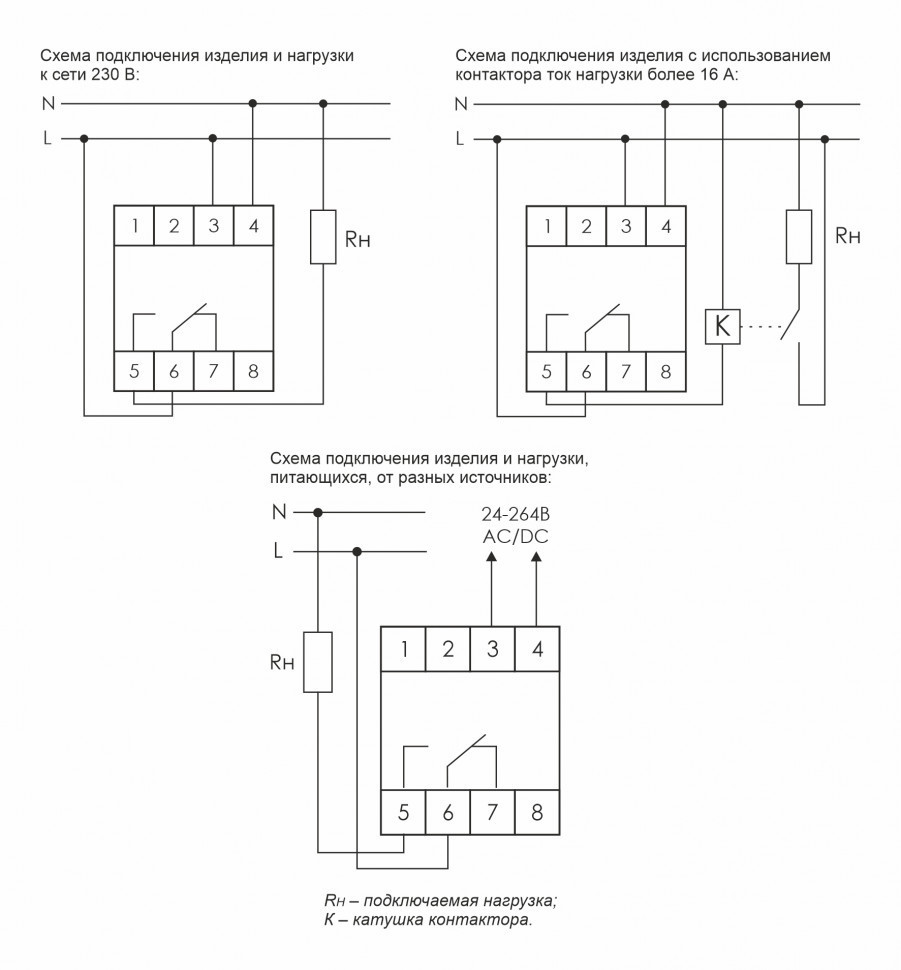 Схема подключения изделия и нагрузки к сети 230 В:

N
L

1 2 3 4
Rн
5 6 7 8

Схема подключения изделия с использованием контактора ток нагрузки более 16 А:

N
L

1 2 3 4
Rн
K
5 6 7 8

Схема подключения изделия и нагрузки, питающихся, от разных источников:

N
L
24-264В AC/DC
Rн
1 2 3 4
5 6 7 8

Rн – подключаемая нагрузка;
К – катушка контактора.