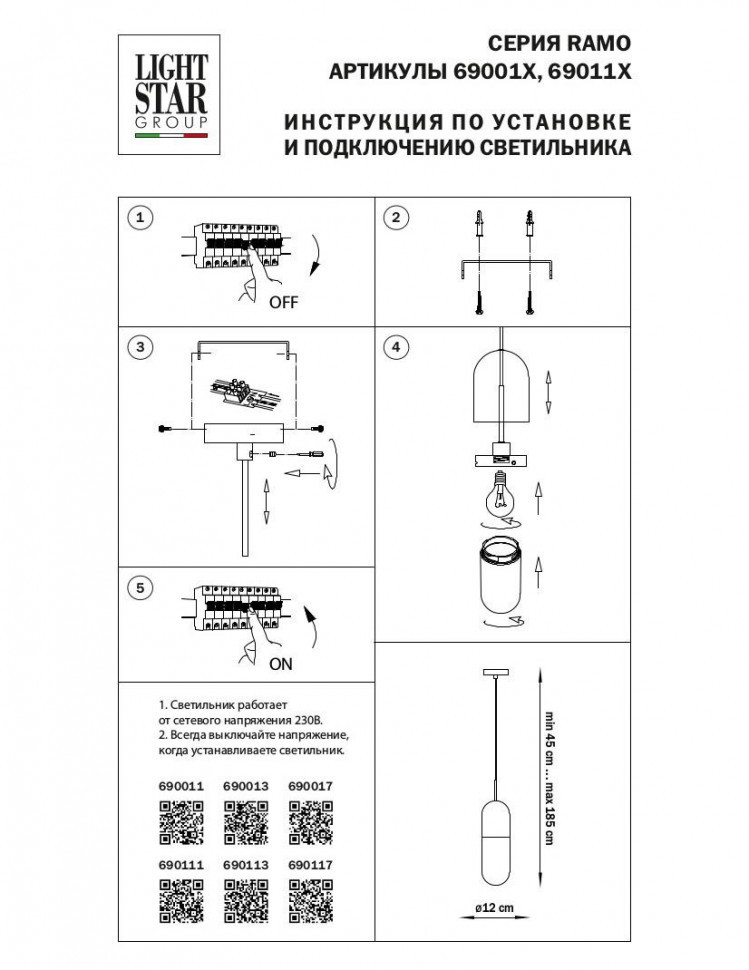 LIGHT STAR GROUP

СЕРИЯ RAMO
АРТИКУЛЫ 69001X, 69011X

ИНСТРУКЦИЯ ПО УСТАНОВКЕ
И ПОДКЛЮЧЕНИЮ СВЕТИЛЬНИКА

1

OFF

2

3

4

5

ON

1. Светильник работает от сетевого напряжения 230В.
2. Всегда выключайте напряжение, когда устанавливаете светильник.

690011 690013 690017

690111 690113 690117

min 45 cm ... max 185 cm

ø12 cm