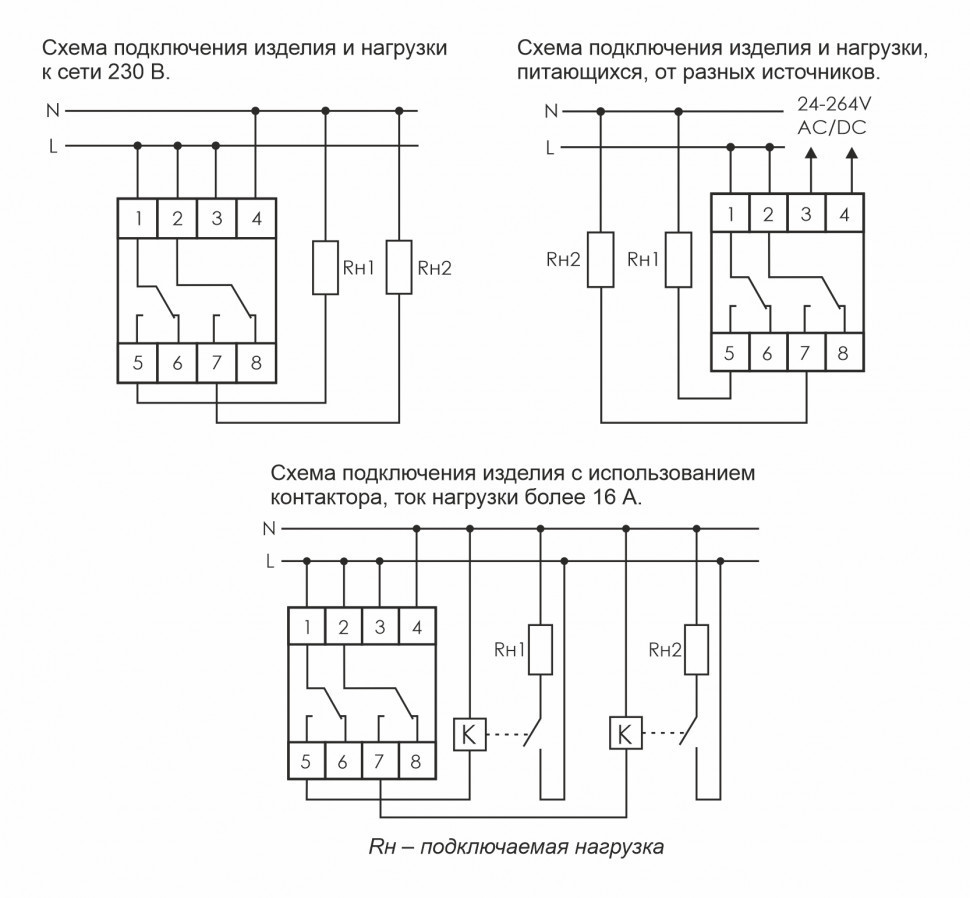 Схема подключения изделия и нагрузки к сети 230 В.

N
L
1 2 3 4
Rн1 Rн2
5 6 7 8

Схема подключения изделия и нагрузки, питающихся, от разных источников.

N
L
24-264V AC/DC
1 2 3 4
Rн2 Rн1
5 6 7 8

Схема подключения изделия с использованием контактора, ток нагрузки более 16 А.

N
L
1 2 3 4
Rн1 Rн2
K K
5 6 7 8

Rн – подключаемая нагрузка