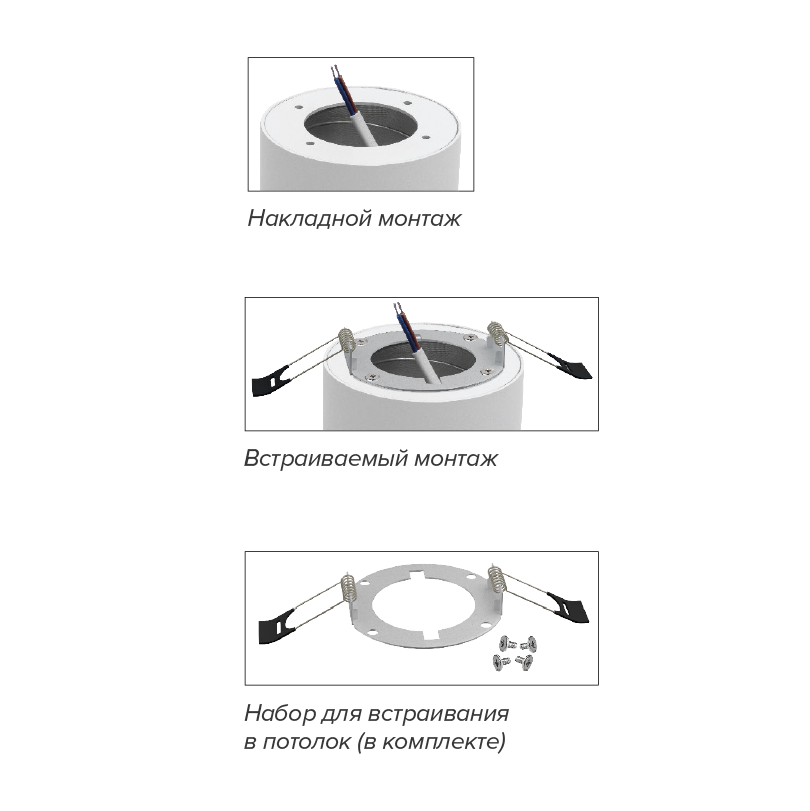 Накладной монтаж

Встраиваемый монтаж

Набор для встраивания в потолок (в комплекте)