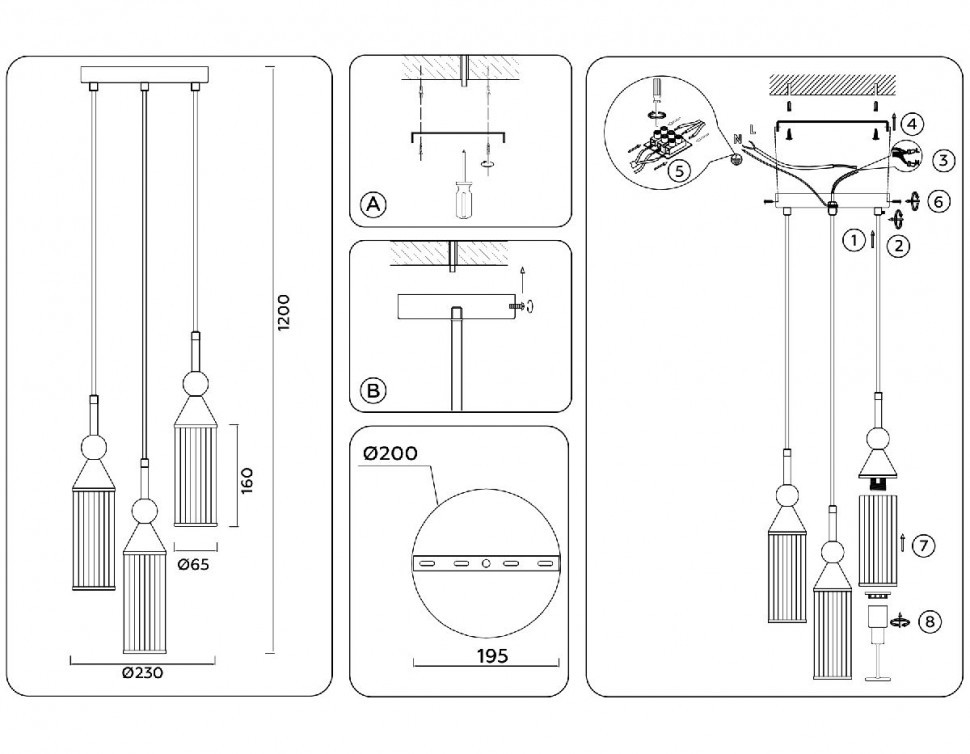 1200
160
Ø65
Ø230

A

B

Ø200
195

N L
5
4
3
6
1
2
7
8