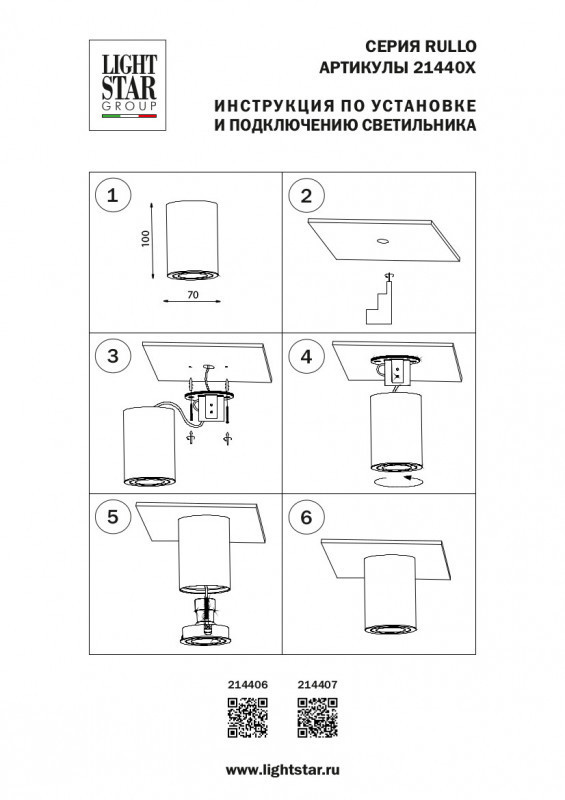 LIGHT STAR GROUP

СЕРИЯ RULLO
АРТИКУЛЫ 21440X

ИНСТРУКЦИЯ ПО УСТАНОВКЕ
И ПОДКЛЮЧЕНИЮ СВЕТИЛЬНИКА

1

100

70

2

3

4

5

6

214406

214407

www.lightstar.ru